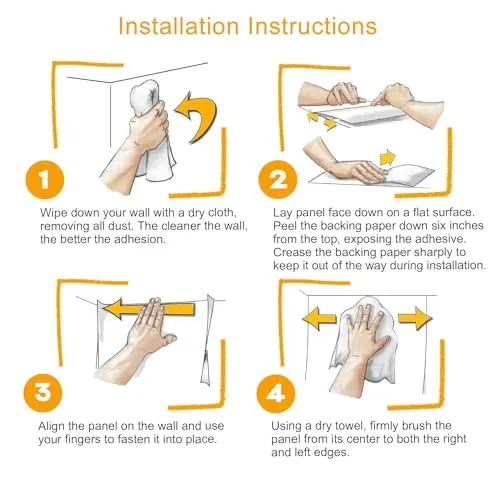 Installation Instructions

1

Wipe down your wall with a dry cloth, removing all dust. The cleaner the wall, the better the adhesion.

2

Lay panel face down on a flat surface. Peel the backing paper down six inches from the top, exposing the adhesive. Crease the backing paper sharply to keep it out of the way during installation.

3

Align the panel on the wall and use your fingers to fasten it into place.

4

Using a dry towel, firmly brush the panel from its center to both the right and left edges.