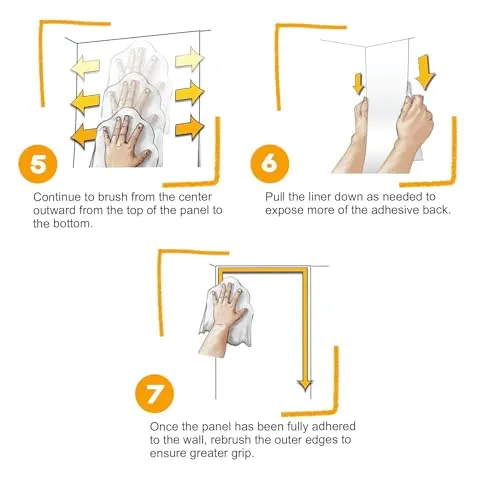 5

Continue to brush from the center outward from the top of the panel to the bottom.

6

Pull the liner down as needed to expose more of the adhesive back.

7

Once the panel has been fully adhered to the wall, rebrush the outer edges to ensure greater grip.